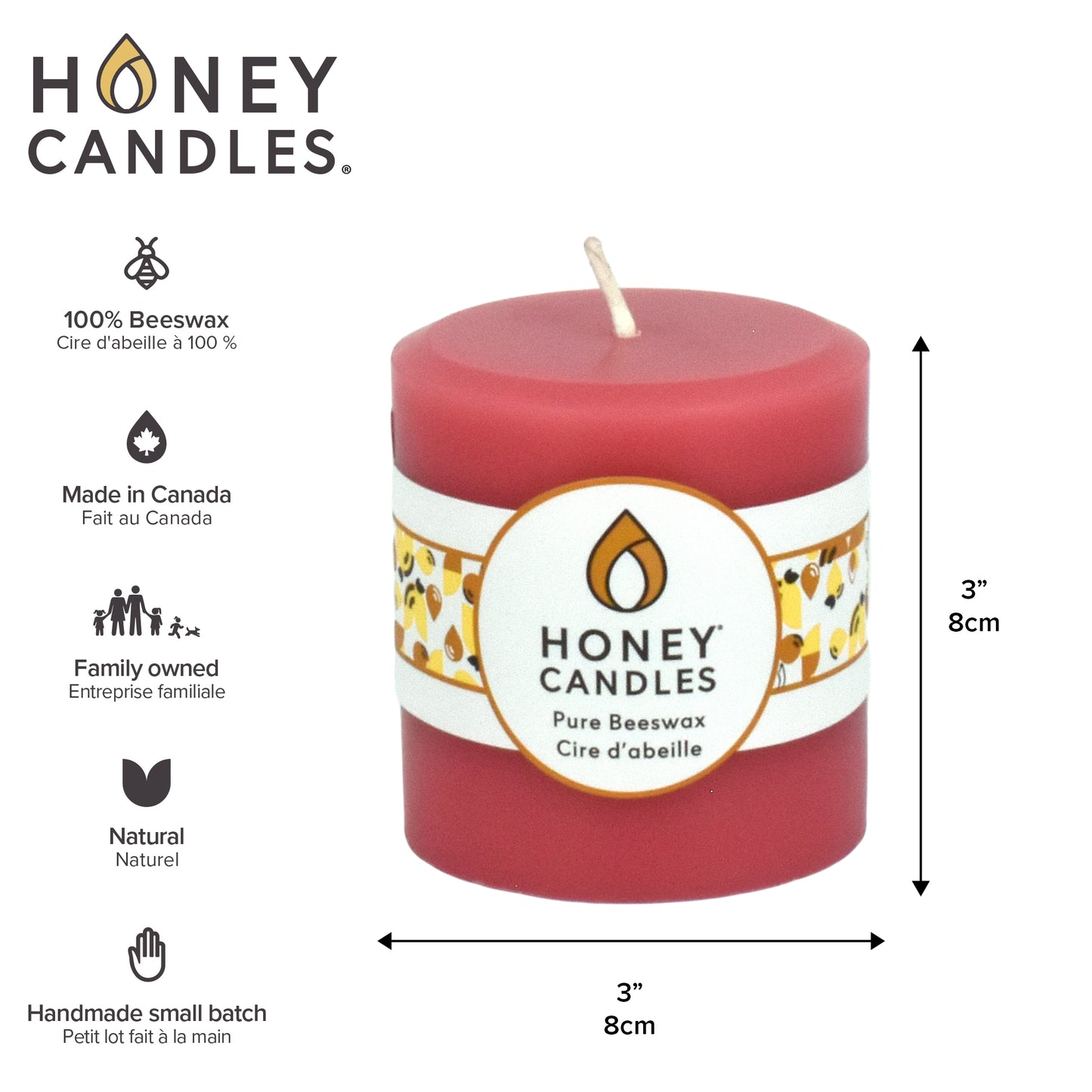 HONEY CANDLES®

100% Beeswax
Cire d'abeille à 100 %

Made in Canada
Fait au Canada

Family owned
Entreprise familiale

Natural
Naturel

Handmade small batch
Petit lot fait à la main

HONEY® CANDLES
Pure Beeswax
Cire d'abeille

3”
8cm

3”
8cm