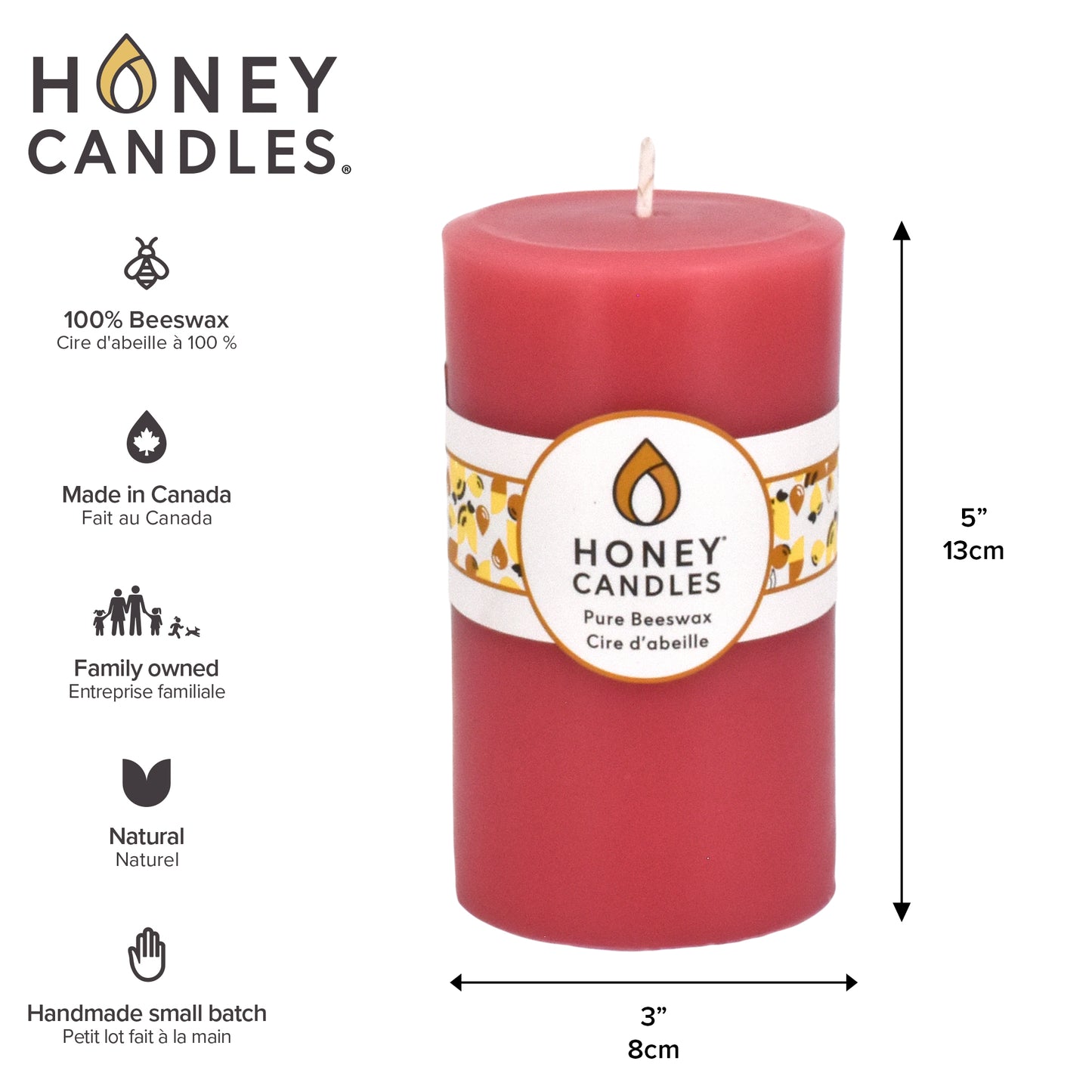 HONEY CANDLES®

100% Beeswax
Cire d'abeille à 100 %

Made in Canada
Fait au Canada

Family owned
Entreprise familiale

Natural
Naturel

Handmade small batch
Petit lot fait à la main

HONEY® CANDLES
Pure Beeswax
Cire d'abeille

5”
13cm

3”
8cm