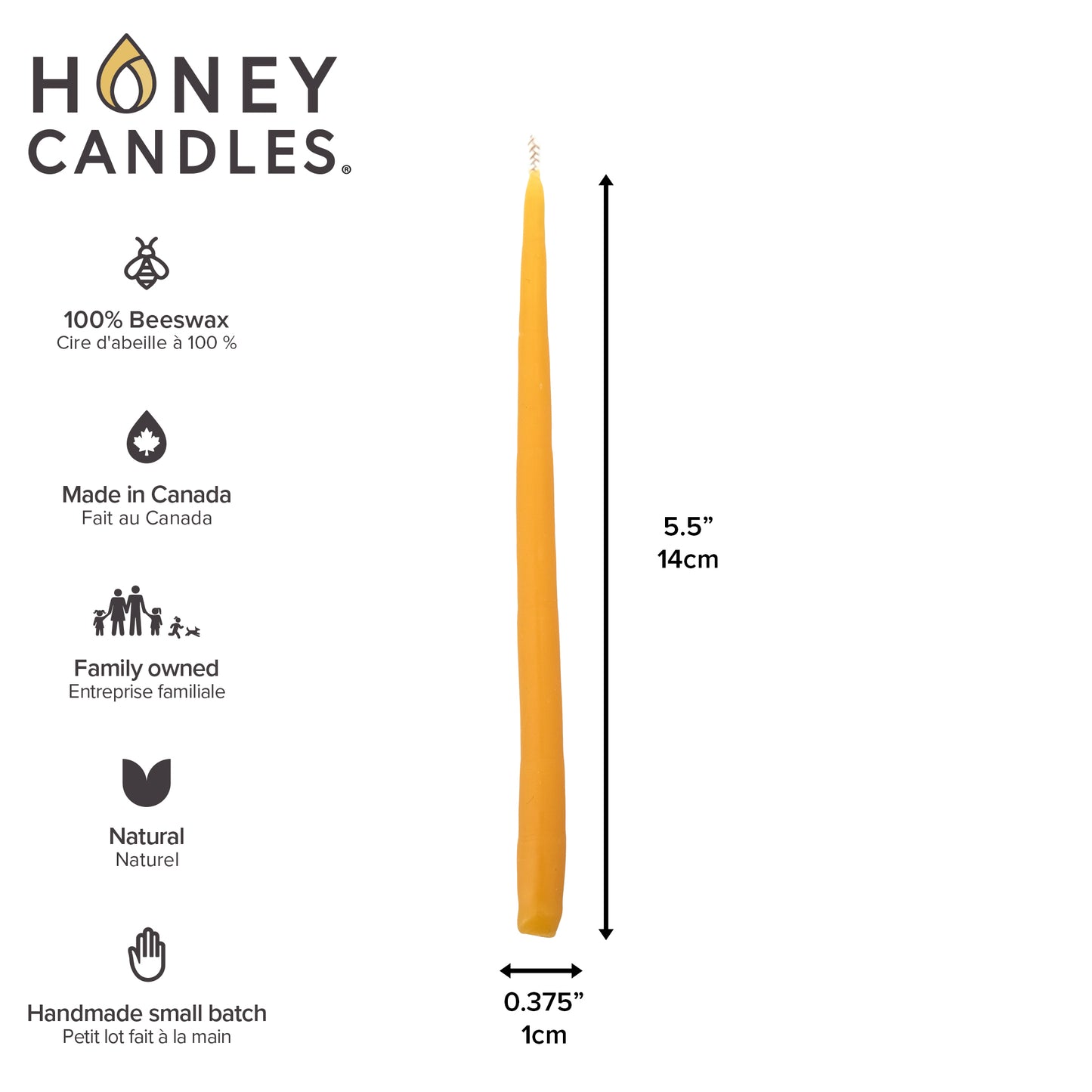 HONEY
CANDLES®

100% Beeswax
Cire d'abeille à 100 %

Made in Canada
Fait au Canada

Family owned
Entreprise familiale

Natural
Naturel

Handmade small batch
Petit lot fait à la main

5.5”
14cm

0.375”
1cm