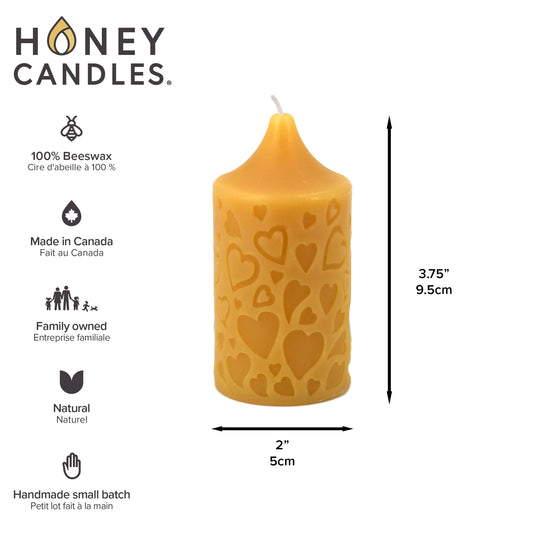 HONEY CANDLES.

100% Beeswax
Cire d'abeille à 100 %

Made in Canada
Fait au Canada

Family owned
Entreprise familiale

Natural
Naturel

Handmade small batch
Petit lot fait à la main

3.75”
9.5cm

2”
5cm