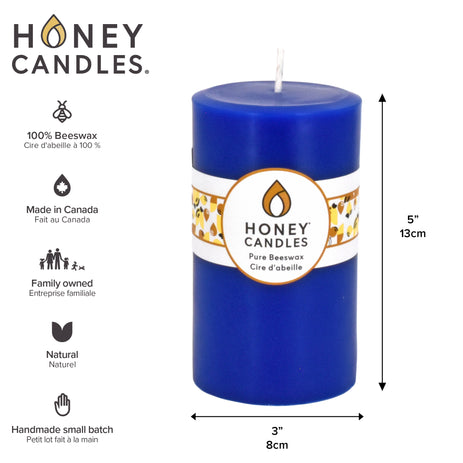 HONEY CANDLES.

100% Beeswax
Cire d'abeille à 100 %

Made in Canada
Fait au Canada

Family owned
Entreprise familiale

Natural
Naturel

Handmade small batch
Petit lot fait à la main

HONEY CANDLES
Pure Beeswax
Cire d'abeille

5"
13cm

3"
8cm