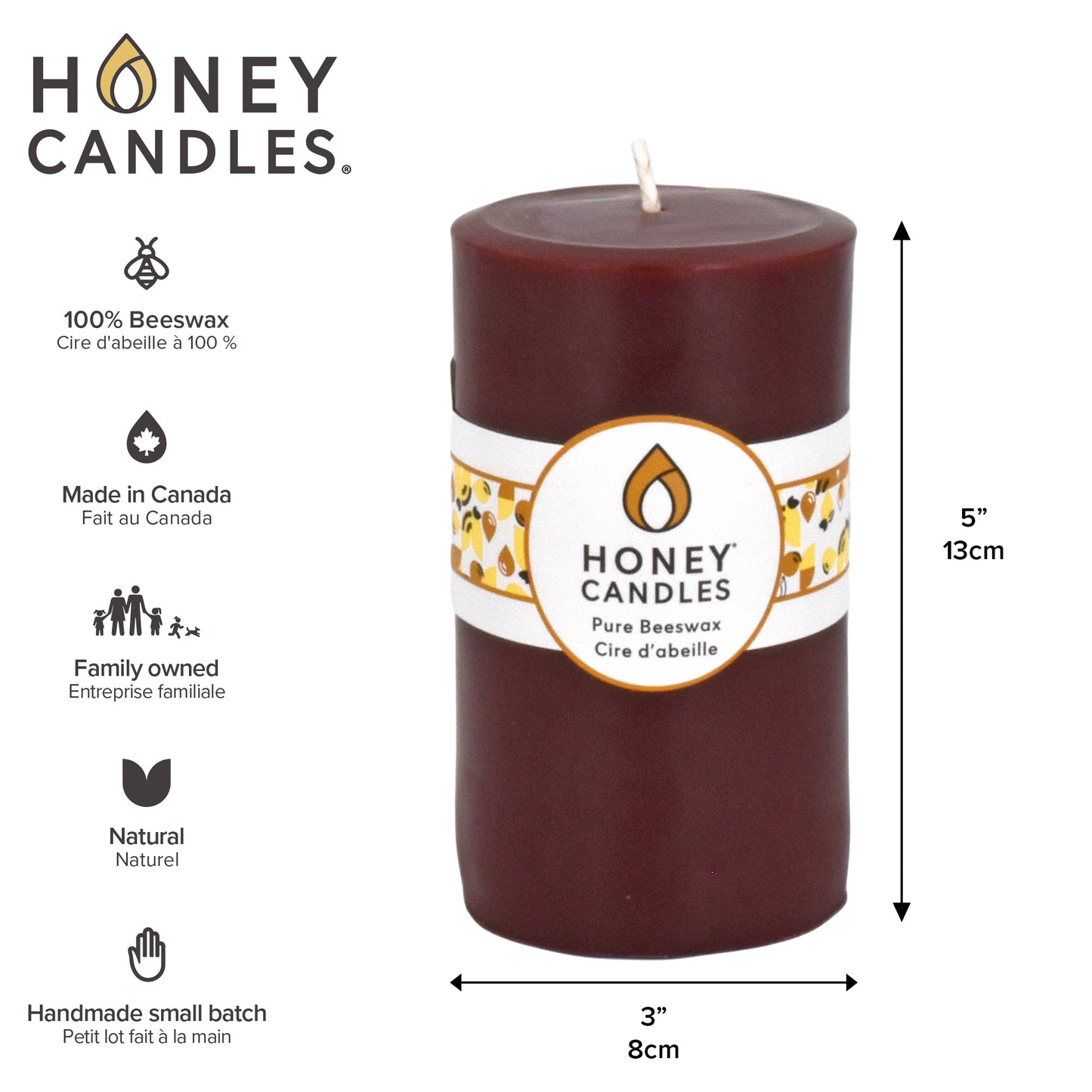 HONEY CANDLES®

100% Beeswax
Cire d'abeille à 100 %

Made in Canada
Fait au Canada

Family owned
Entreprise familiale

Natural
Naturel

Handmade small batch
Petit lot fait à la main

HONEY® CANDLES
Pure Beeswax
Cire d'abeille

5”
13cm

3”
8cm