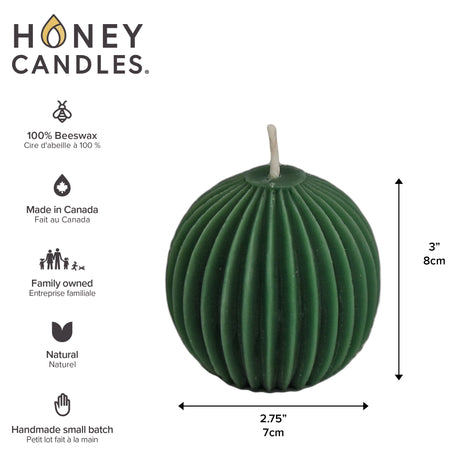 HONEY
CANDLES.

100% Beeswax
Cire d'abeille à 100 %

Made in Canada
Fait au Canada

Family owned
Entreprise familiale

Natural
Naturel

Handmade small batch
Petit lot fait à la main

3"
8cm

2.75"
7cm