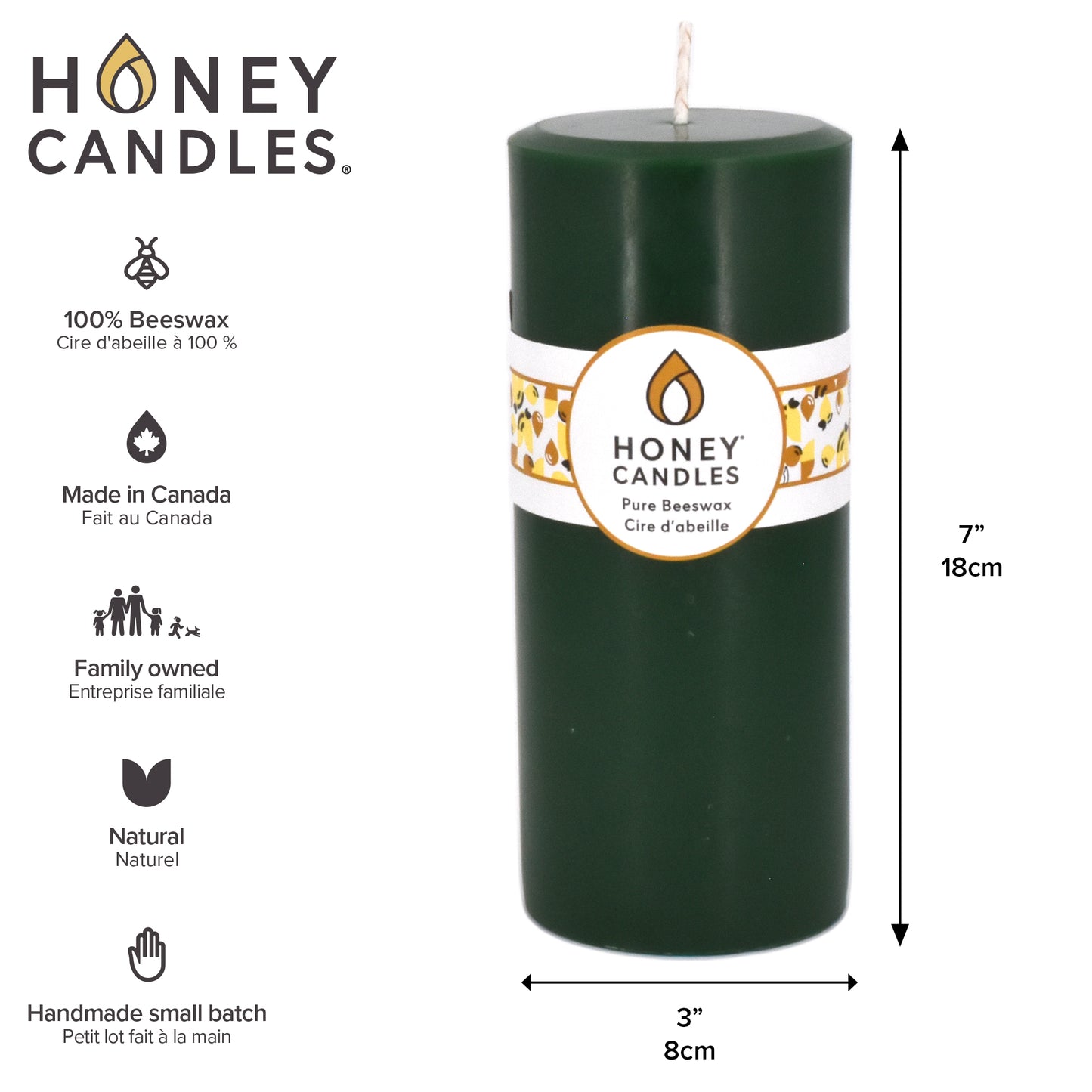 HONEY CANDLES®

100% Beeswax
Cire d'abeille à 100 %

Made in Canada
Fait au Canada

Family owned
Entreprise familiale

Natural
Naturel

Handmade small batch
Petit lot fait à la main

HONEY® CANDLES
Pure Beeswax
Cire d'abeille

7”
18cm

3”
8cm