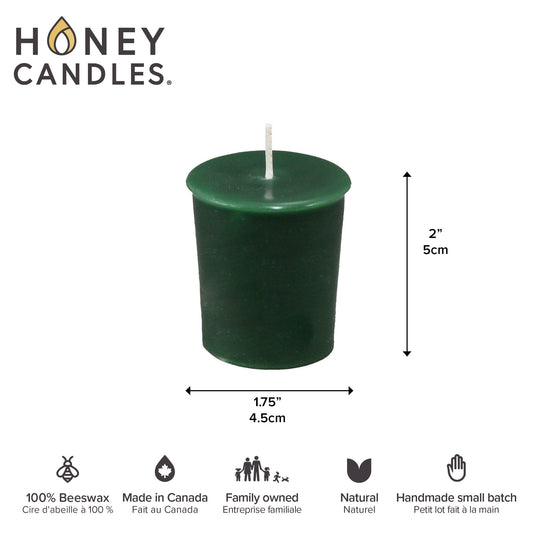 HONEY CANDLES.

2”
5cm

1.75”
4.5cm

100% Beeswax
Cire d'abeille à 100 %

Made in Canada
Fait au Canada

Family owned
Entreprise familiale

Natural
Naturel

Handmade small batch
Petit lot fait à la main