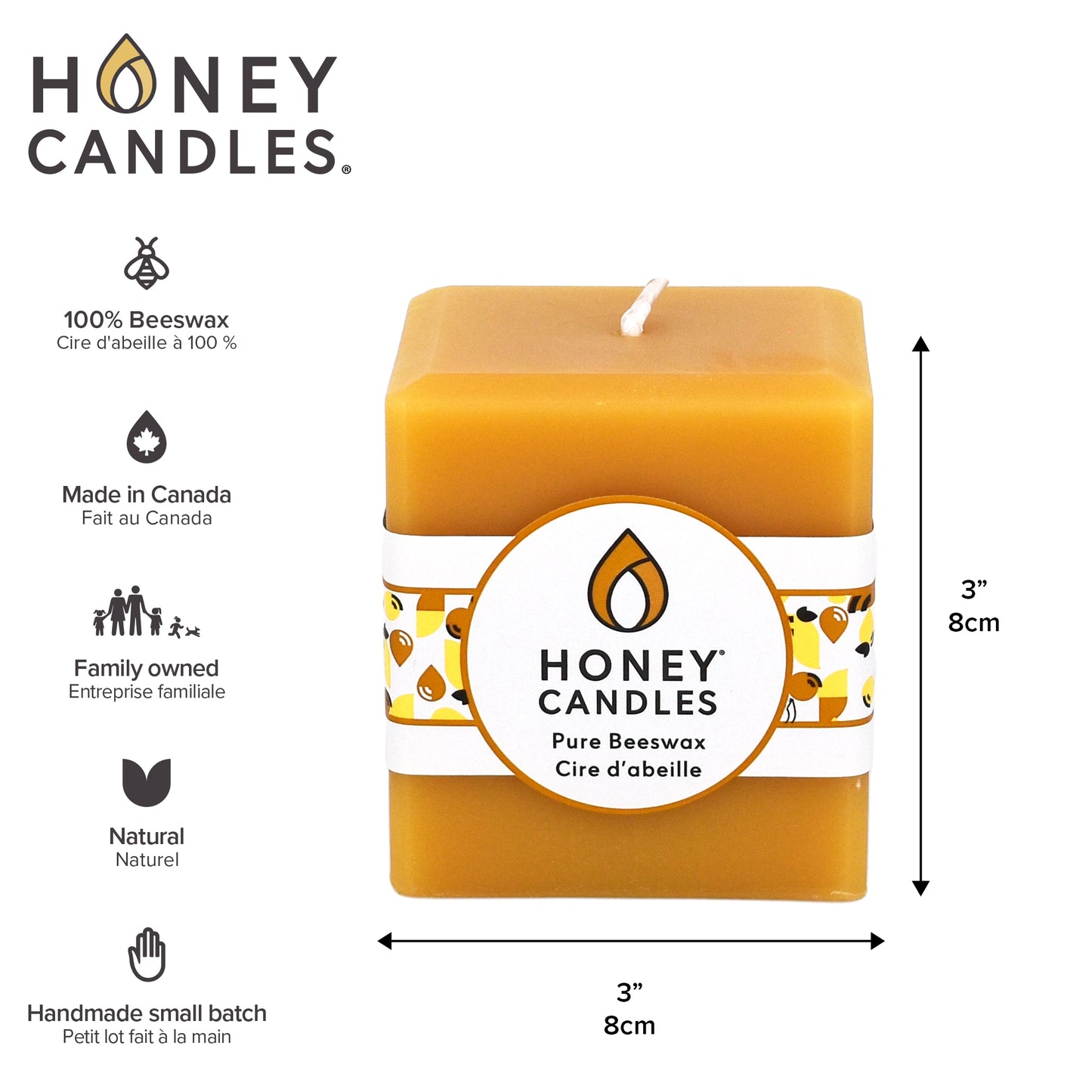 HONEY CANDLES®

100% Beeswax
Cire d'abeille à 100 %

Made in Canada
Fait au Canada

Family owned
Entreprise familiale

Natural
Naturel

Handmade small batch
Petit lot fait à la main

HONEY® CANDLES
Pure Beeswax
Cire d'abeille

3”
8cm

3”
8cm