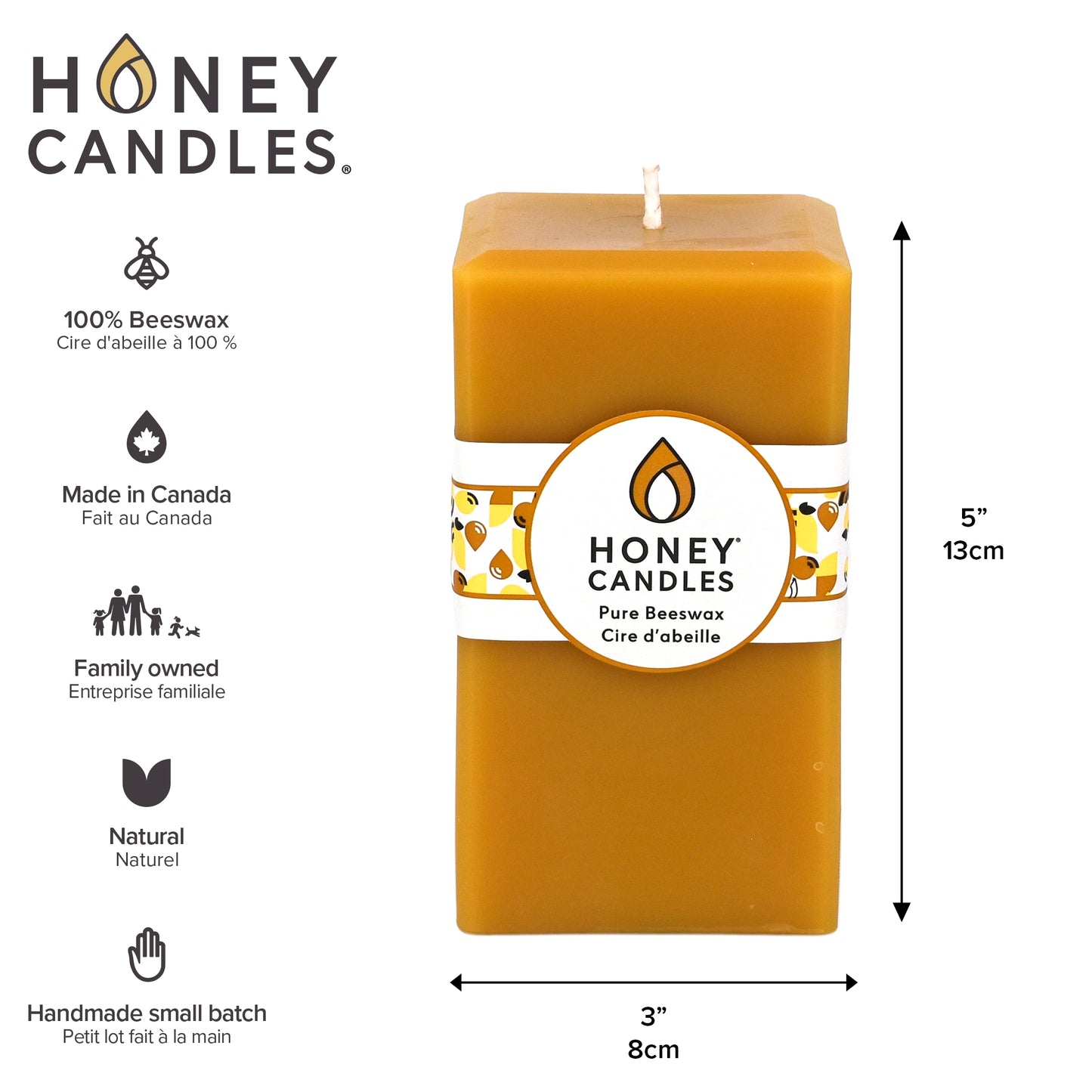 HONEY CANDLES®

100% Beeswax
Cire d'abeille à 100 %

Made in Canada
Fait au Canada

Family owned
Entreprise familiale

Natural
Naturel

Handmade small batch
Petit lot fait à la main

HONEY® CANDLES
Pure Beeswax
Cire d'abeille

5”
13cm

3”
8cm