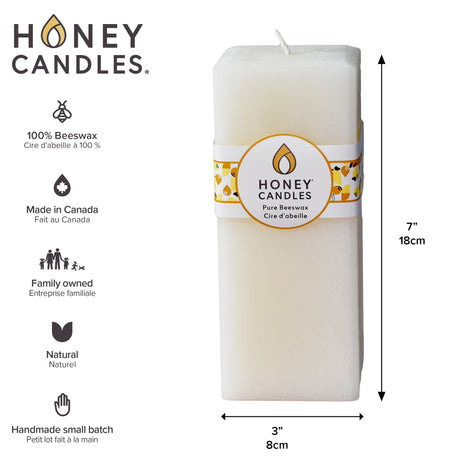 HONEY CANDLES.

100% Beeswax
Cire d'abeille à 100 %

Made in Canada
Fait au Canada

Family owned
Entreprise familiale

Natural
Naturel

Handmade small batch
Petit lot fait à la main

HONEY CANDLES
Pure Beeswax
Cire d'abeille

7"
18cm

3"
8cm