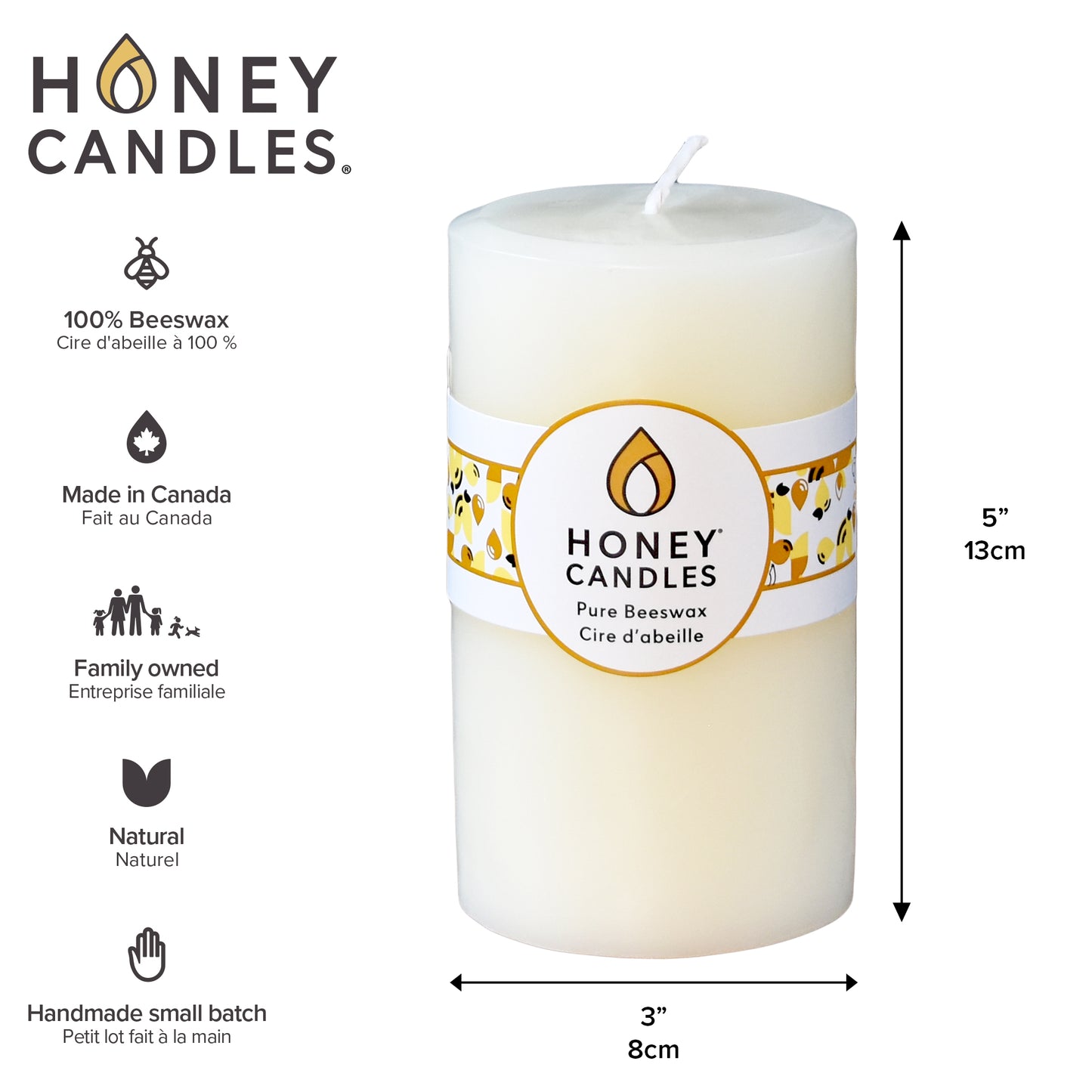 HONEY CANDLES®

100% Beeswax
Cire d'abeille à 100 %

Made in Canada
Fait au Canada

Family owned
Entreprise familiale

Natural
Naturel

Handmade small batch
Petit lot fait à la main

HONEY® CANDLES
Pure Beeswax
Cire d'abeille

5”
13cm

3”
8cm