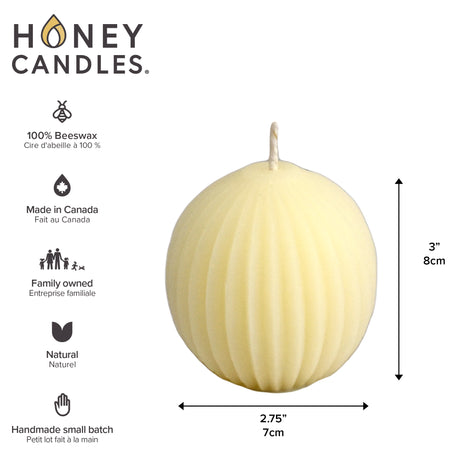 HONEY CANDLES.

100% Beeswax
Cire d'abeille à 100 %

Made in Canada
Fait au Canada

Family owned
Entreprise familiale

Natural
Naturel

Handmade small batch
Petit lot fait à la main

3"
8cm

2.75"
7cm