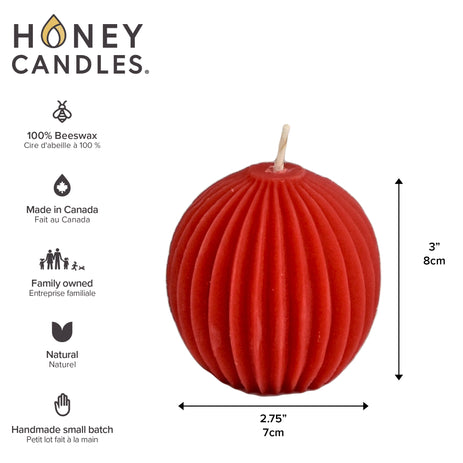 HONEY
CANDLES.

100% Beeswax
Cire d'abeille à 100 %

Made in Canada
Fait au Canada

Family owned
Entreprise familiale

Natural
Naturel

Handmade small batch
Petit lot fait à la main

3"
8cm

2.75"
7cm