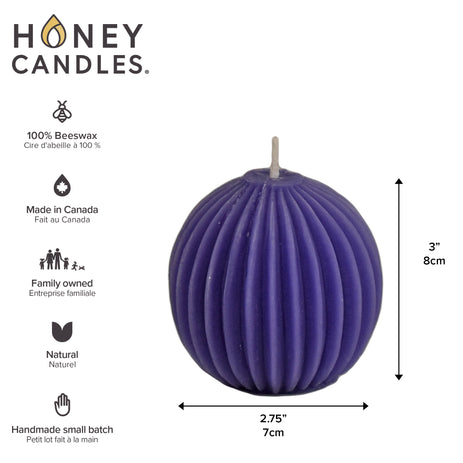 HONEY
CANDLES.

100% Beeswax
Cire d'abeille à 100 %

Made in Canada
Fait au Canada

Family owned
Entreprise familiale

Natural
Naturel

Handmade small batch
Petit lot fait à la main

3"
8cm

2.75"
7cm