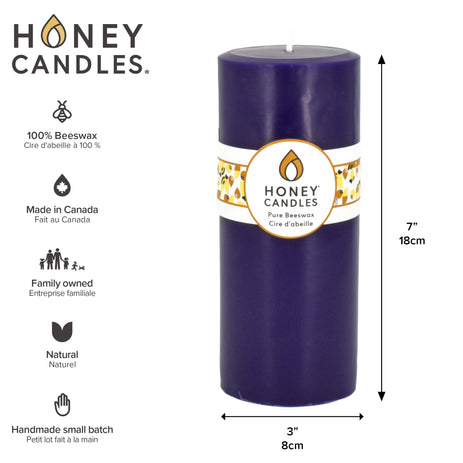 HONEY CANDLES.

100% Beeswax
Cire d'abeille à 100 %

Made in Canada
Fait au Canada

Family owned
Entreprise familiale

Natural
Naturel

Handmade small batch
Petit lot fait à la main

HONEY CANDLES
Pure Beeswax
Cire d'abeille

7"
18cm

3"
8cm